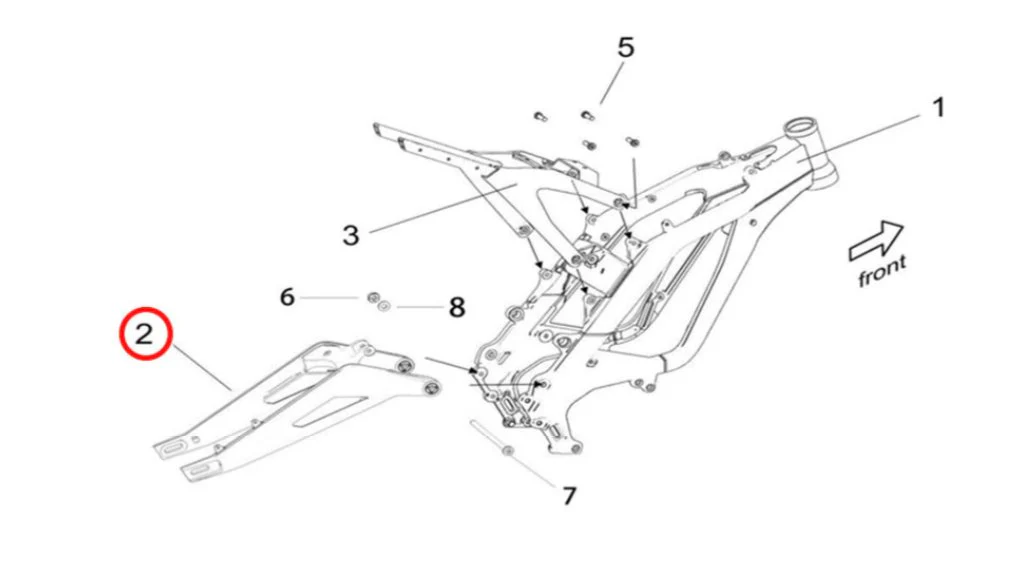 5
1
3
front
6
8
2
7