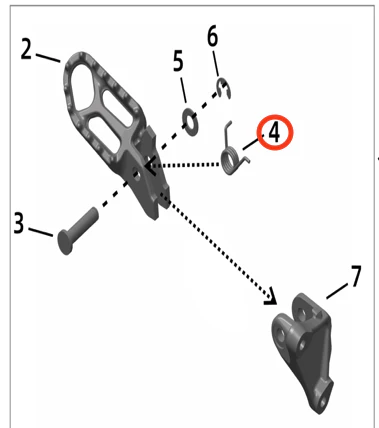 2
6
5
4
3
7