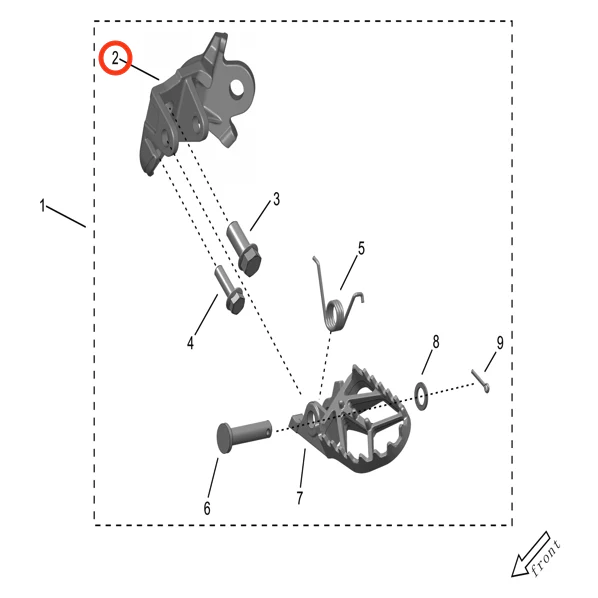 2
1
3
5
4
8
9
6
7
front