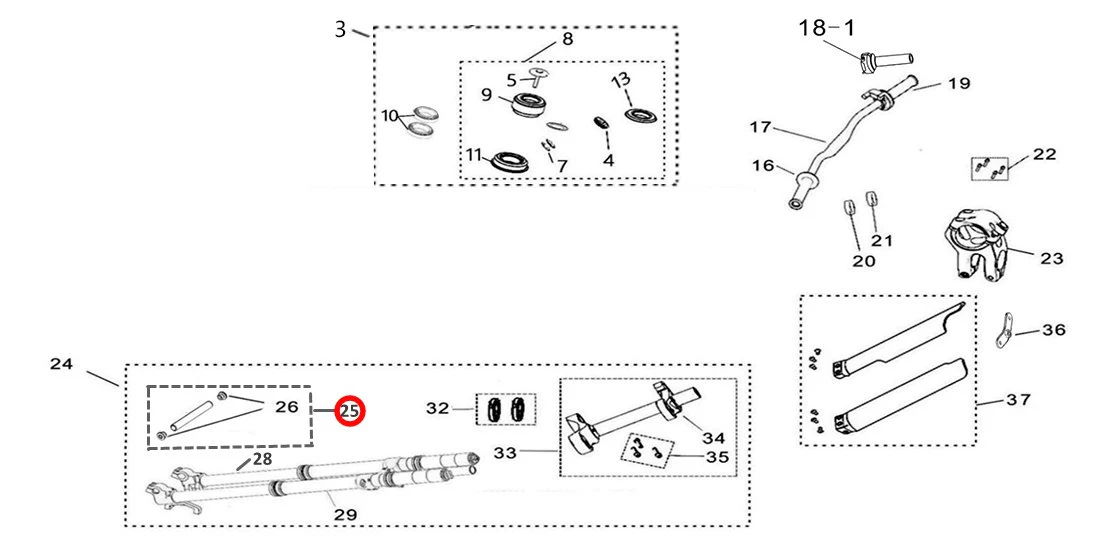 3
8
5
9
13
10
11
7
4
18-1
19
17
16
22
21
20
23
36
37
24
26
25
32
33
34
35
28
29